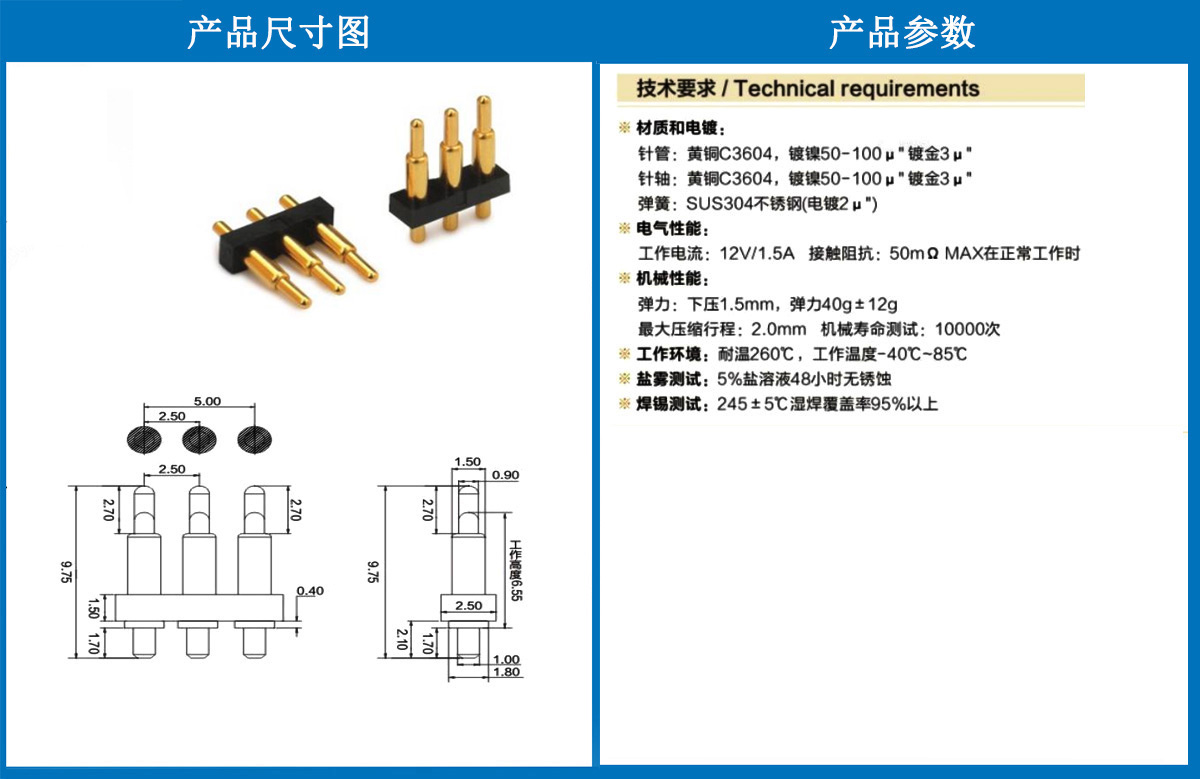 产品尺寸图

5.00
2.50
2.50
2.70
2.70
9.75
1.50
1.70
0.40

1.50
0.90
2.70
9.75
工作高度6.55
2.50
2.10
1.70
1.00
1.80

产品参数

技术要求 / Technical requirements

※ 材质和电镀：
针管：黄铜C3604，镀镍50-100μ"镀金3μ"
针轴：黄铜C3604，镀镍50-100μ"镀金3μ"
弹簧：SUS304不锈钢(电镀2μ")
※ 电气性能：
工作电流：12V/1.5A 接触阻抗：50mΩ MAX在正常工作时
※ 机械性能：
弹力：下压1.5mm，弹力40g±12g
最大压缩行程：2.0mm 机械寿命测试：10000次
※ 工作环境：耐温260℃，工作温度-40℃~85℃
※ 盐雾测试：5%盐溶液48小时无锈蚀
※ 焊锡测试：245±5℃湿焊覆盖率95%以上